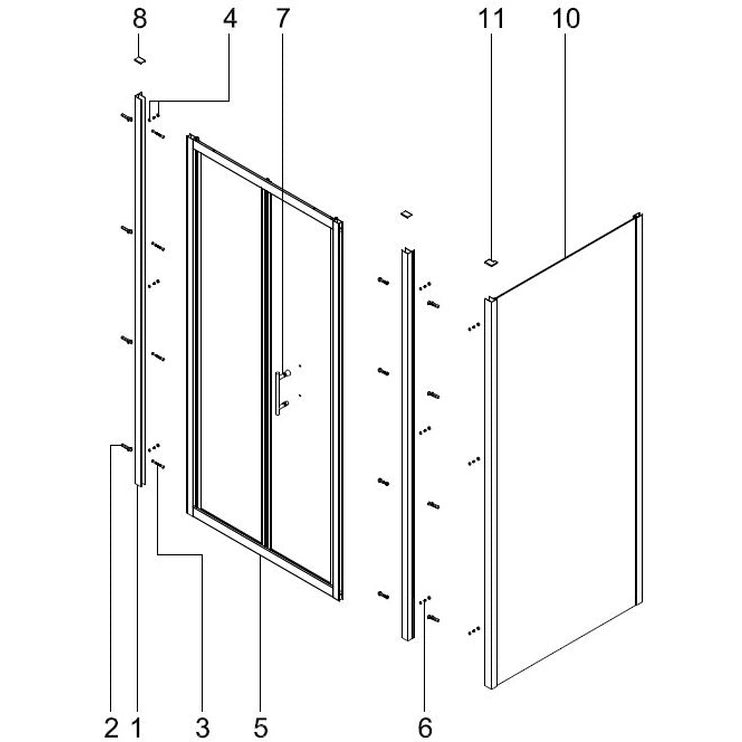 8
4
7
11
10
2
1
3
5
6