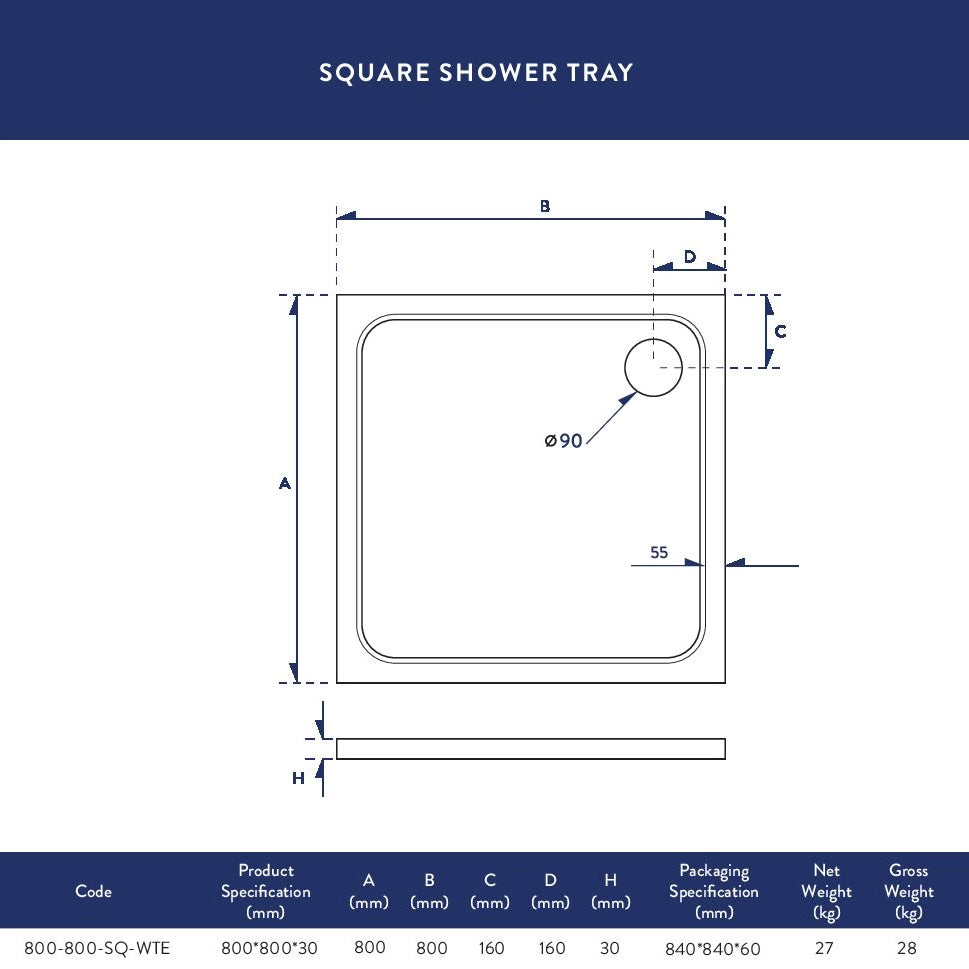 SQUARE SHOWER TRAY

B

D

C

ø90

A

55

H

| Code | Product Specification (mm) | A (mm) | B (mm) | C (mm) | D (mm) | H (mm) | Packaging Specification (mm) | Net Weight (kg) | Gross Weight (kg) |
|---|---|---|---|---|---|---|---|---|---|
| 800-800-SQ-WTE | 800*800*30 | 800 | 800 | 160 | 160 | 30 | 840*840*60 | 27 | 28 |