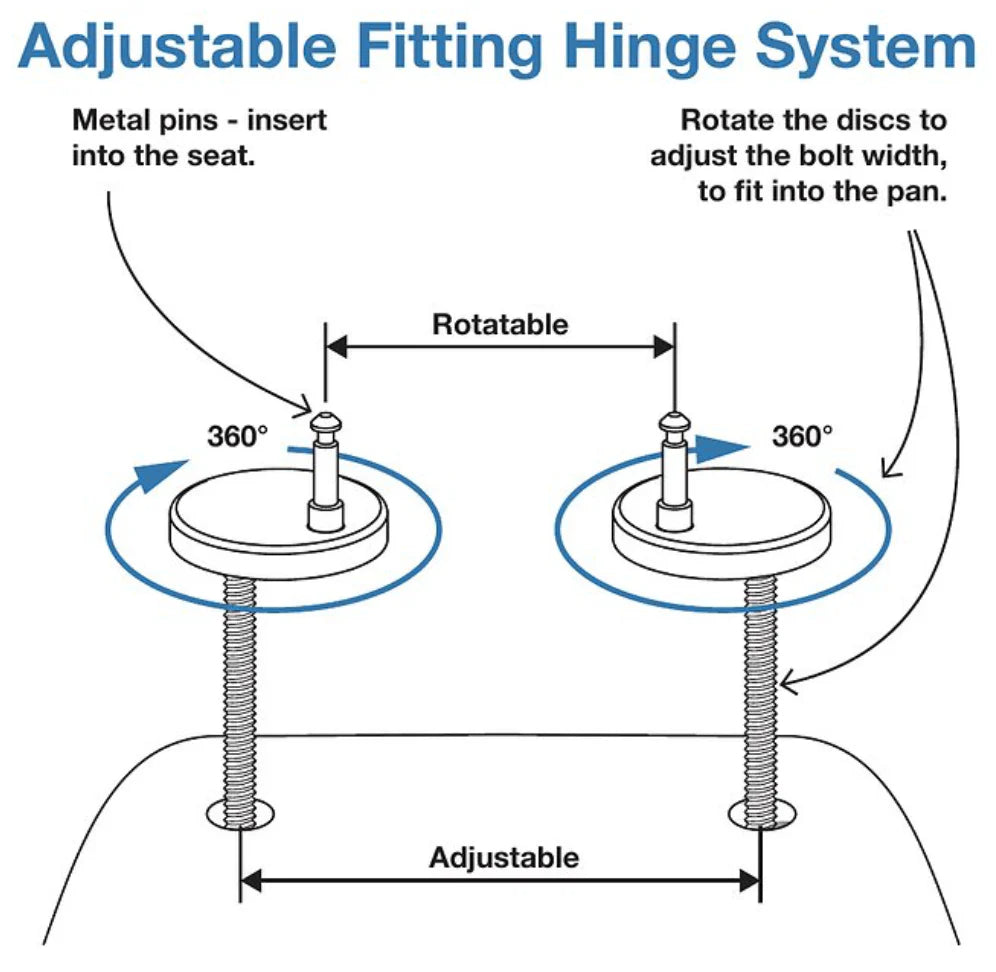 Adjustable Fitting Hinge System

Metal pins - insert into the seat.

Rotate the discs to adjust the bolt width, to fit into the pan.

Rotatable

360°

360°

Adjustable