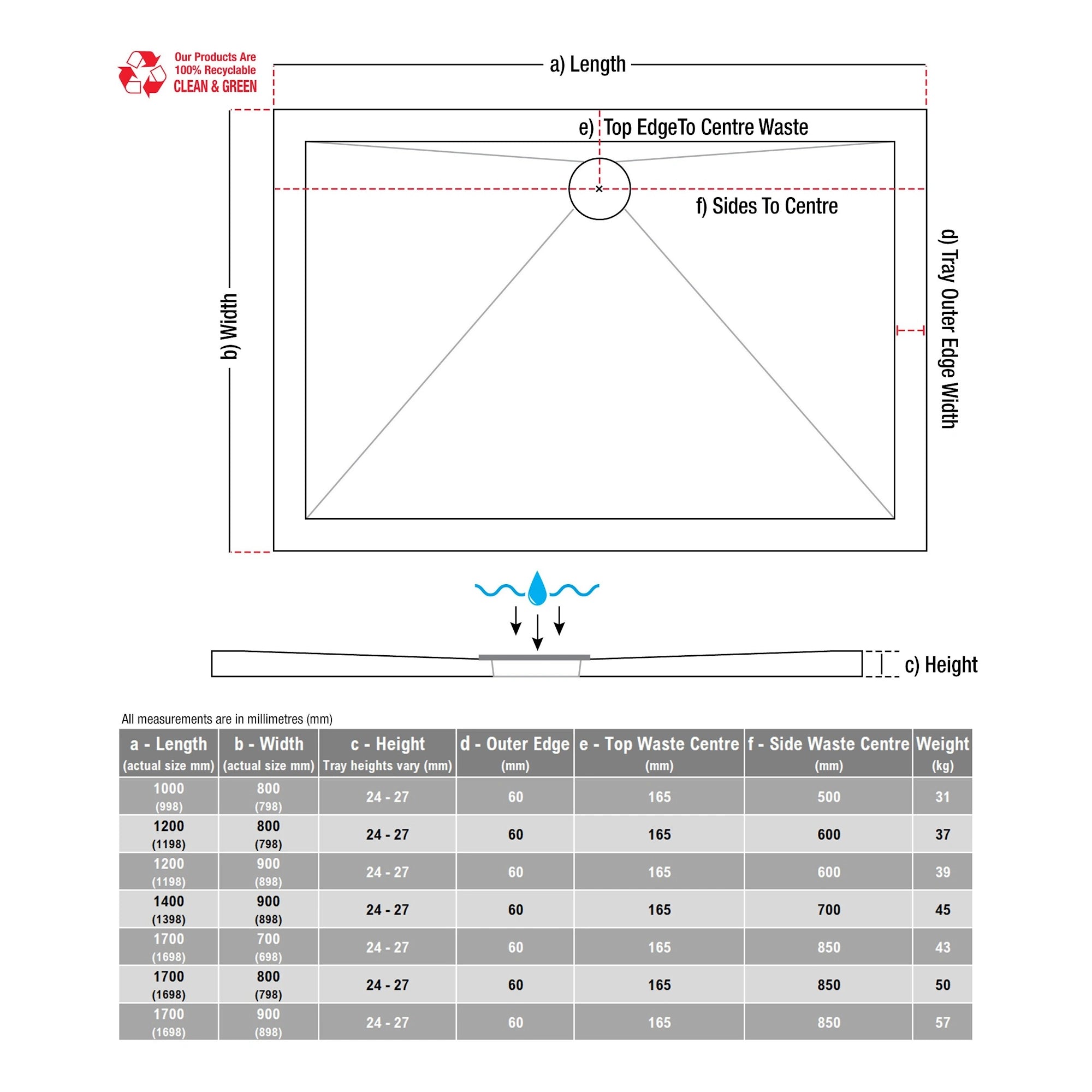 Our Products Are
100% Recyclable
CLEAN & GREEN

a) Length

e) Top EdgeTo Centre Waste

f) Sides To Centre

b) Width

d) Tray Outer Edge Width

c) Height

All measurements are in millimetres (mm)

| a - Length (actual size mm) | b - Width (actual size mm) | c - Height Tray heights vary (mm) | d - Outer Edge (mm) | e - Top Waste Centre (mm) | f - Side Waste Centre (mm) | Weight (kg) |
|---|---|---|---|---|---|---|
| 1000 (998) | 800 (798) | 24 - 27 | 60 | 165 | 500 | 31 |
| 1200 (1198) | 800 (798) | 24 - 27 | 60 | 165 | 600 | 37 |
| 1200 (1198) | 900 (898) | 24 - 27 | 60 | 165 | 600 | 39 |
| 1400 (1398) | 900 (898) | 24 - 27 | 60 | 165 | 700 | 45 |
| 1700 (1698) | 700 (698) | 24 - 27 | 60 | 165 | 850 | 43 |
| 1700 (1698) | 800 (798) | 24 - 27 | 60 | 165 | 850 | 50 |
| 1700 (1698) | 900 (898) | 24 - 27 | 60 | 165 | 850 | 57 |